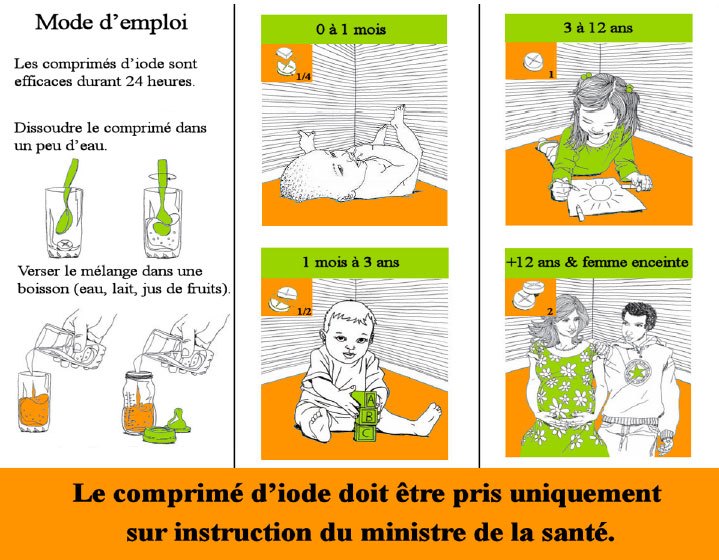 Mode d'emploi

Les comprimés d'iode sont efficaces durant 24 heures.

Dissoudre le comprimé dans un peu d'eau.

Verser le mélange dans une boisson (eau, lait, jus de fruits).

0 à 1 mois

1/4

1 mois à 3 ans

1/2

A
B
C

3 à 12 ans

1

+12 ans & femme enceinte

2

Le comprimé d'iode doit être pris uniquement sur instruction du ministre de la santé.